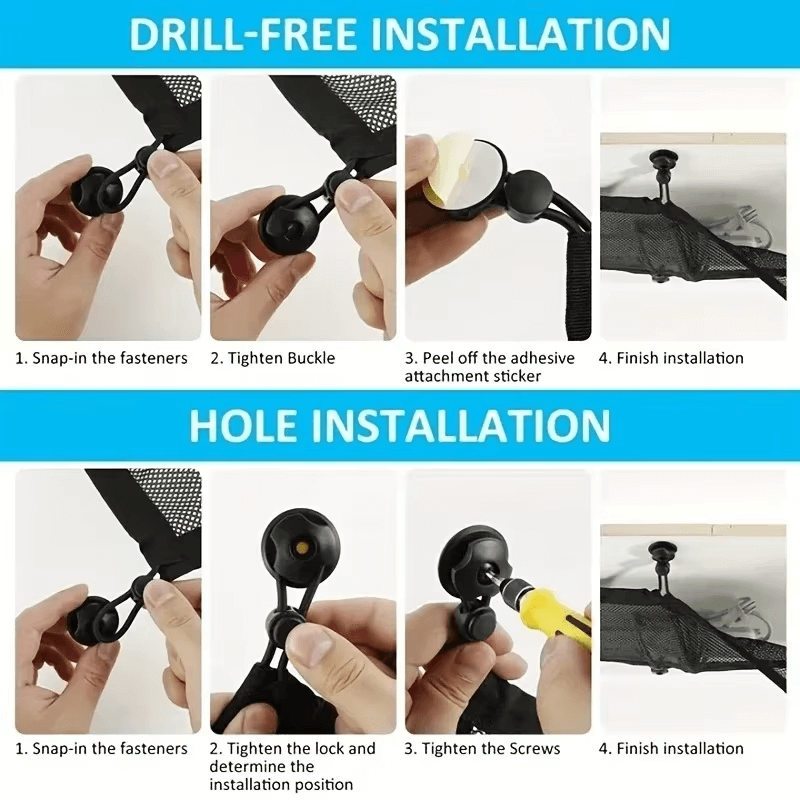 DRILL-FREE INSTALLATION

1. Snap-in the fasteners

2. Tighten Buckle

3. Peel off the adhesive attachment sticker

4. Finish installation

HOLE INSTALLATION

1. Snap-in the fasteners

2. Tighten the lock and determine the installation position

3. Tighten the Screws

4. Finish installation