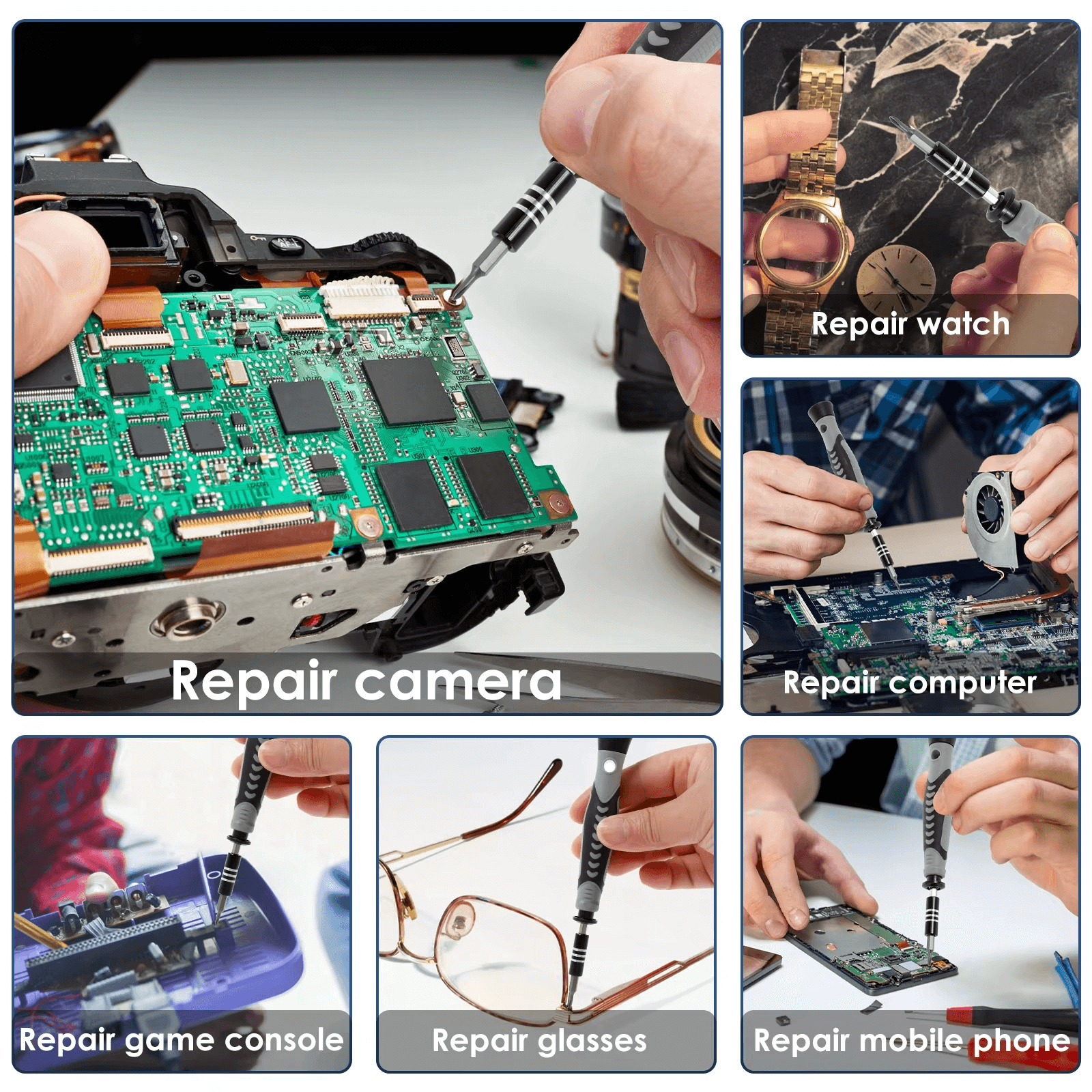 Repair camera

Repair watch

Repair computer

Repair game console

Repair glasses

Repair mobile phone