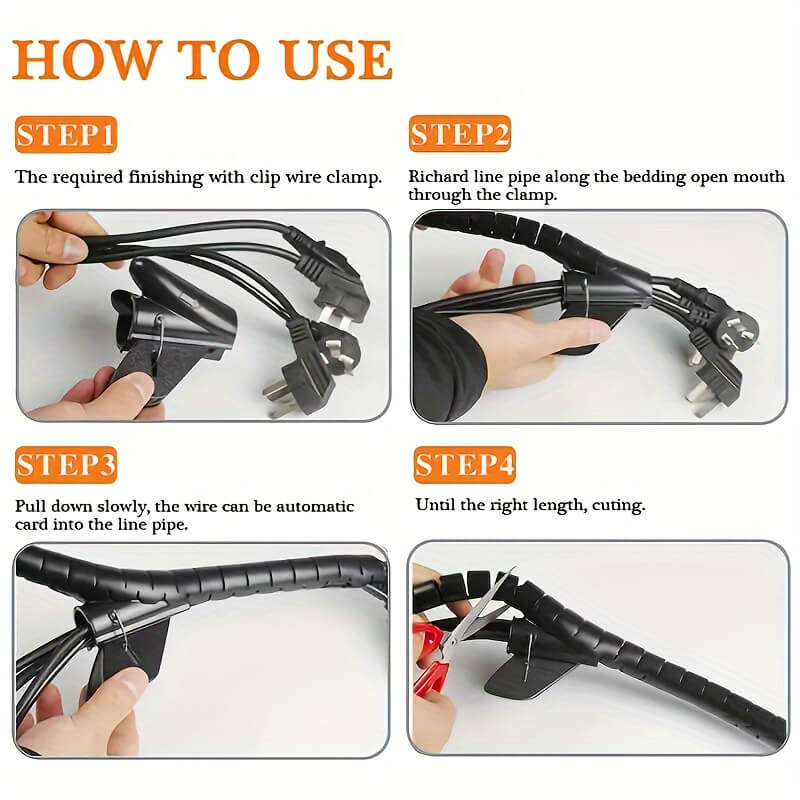 HOW TO USE

STEP1

The required finishing with clip wire clamp.

STEP2

Richard line pipe along the bedding open mouth through the clamp.

STEP3

Pull down slowly, the wire can be automatic card into the line pipe.

STEP4

Until the right length, cuting.