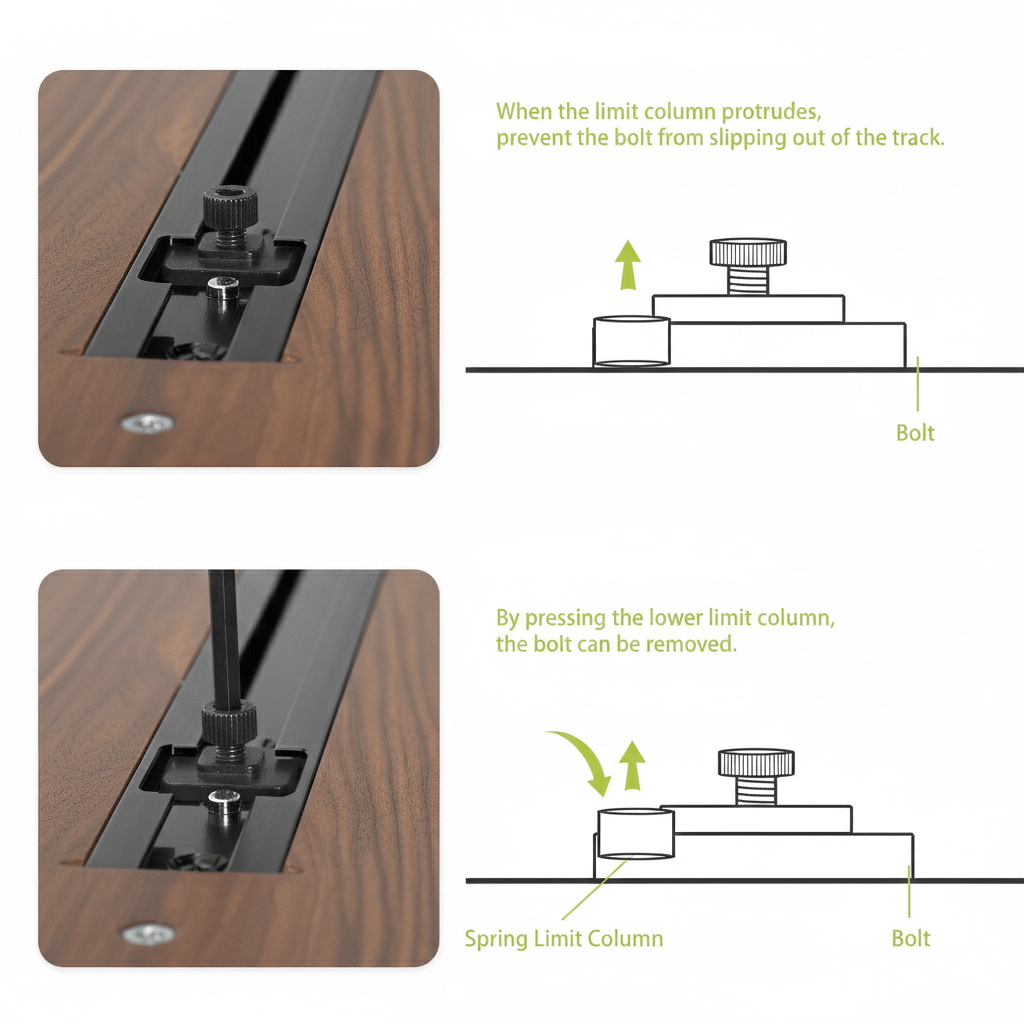 When the limit column protrudes, prevent the bolt from slipping out of the track.

Bolt

By pressing the lower limit column, the bolt can be removed.

Spring Limit Column

Bolt