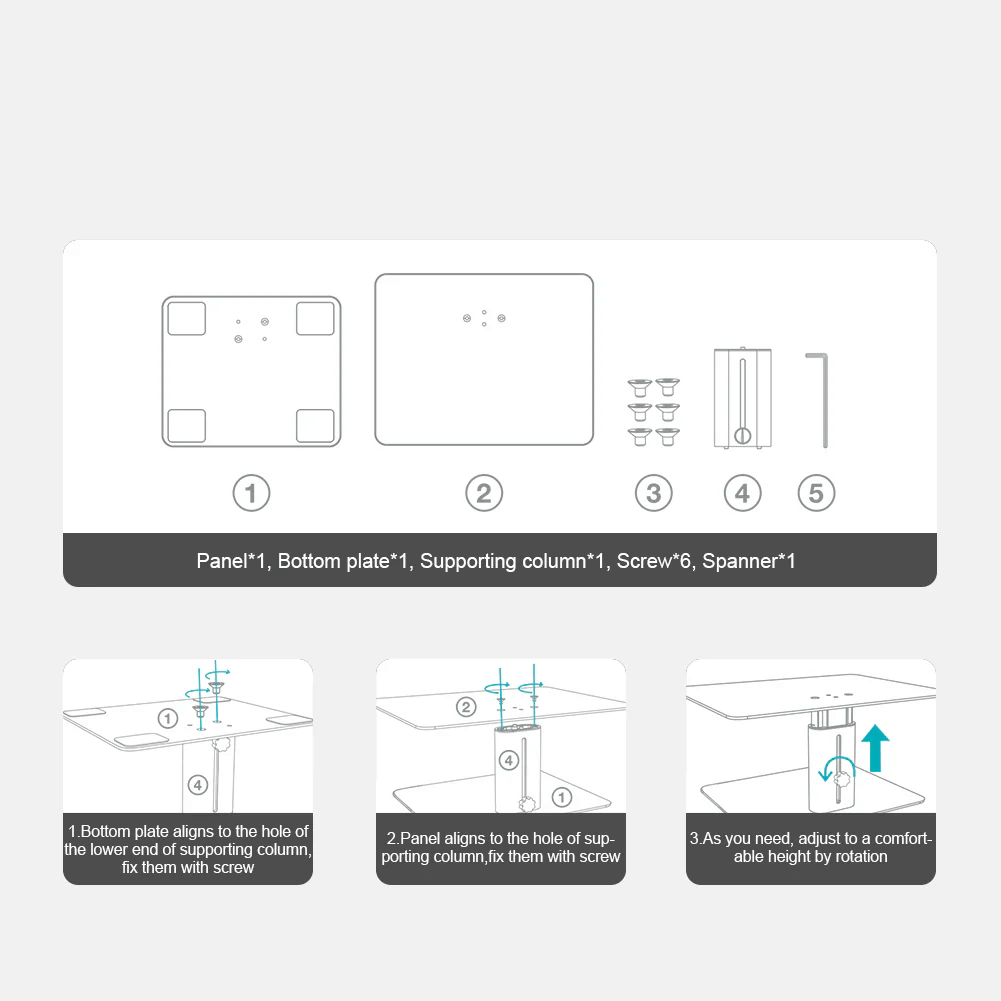 1 2 3 4 5

Panel*1, Bottom plate*1, Supporting column*1, Screw*6, Spanner*1

1 4

1.Bottom plate aligns to the hole of the lower end of supporting column, fix them with screw

2 4 1

2.Panel aligns to the hole of supporting column,fix them with screw

3.As you need, adjust to a comfortable height by rotation