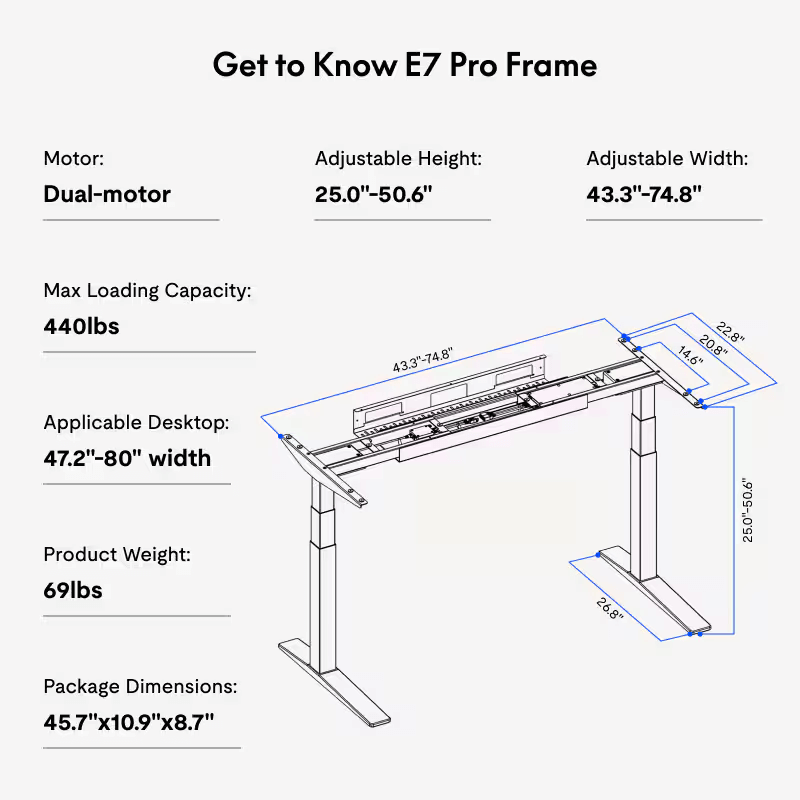 Get to Know E7 Pro Frame

Motor:
Dual-motor

Adjustable Height:
25.0"-50.6"

Adjustable Width:
43.3"-74.8"

Max Loading Capacity:
440lbs

Applicable Desktop:
47.2"-80" width

Product Weight:
69lbs

Package Dimensions:
45.7"x10.9"x8.7"

43.3"-74.8"

22.8"

20.8"

14.6"

25.0"-50.6"

26.8"