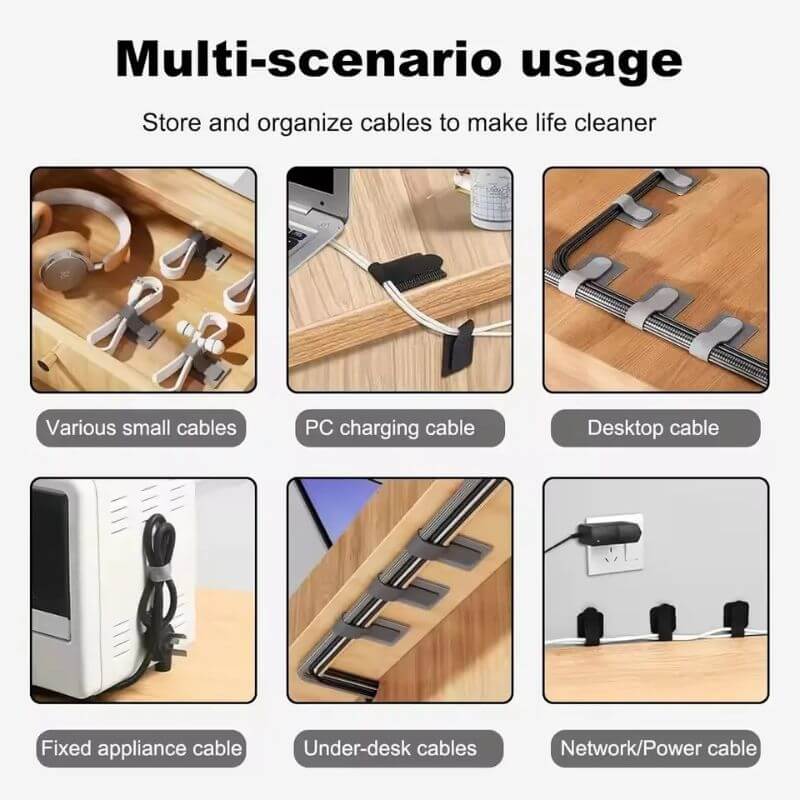 Multi-scenario usage

Store and organize cables to make life cleaner

Various small cables

PC charging cable

Desktop cable

Fixed appliance cable

Under-desk cables

Network/Power cable