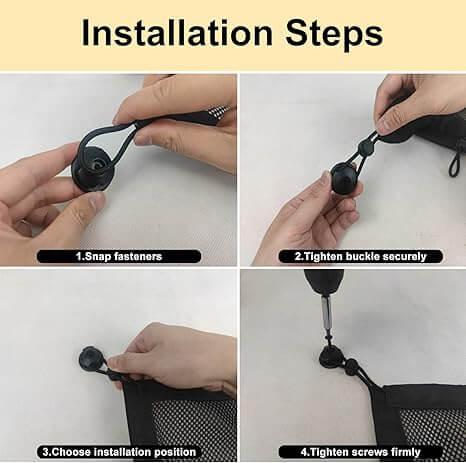 Installation Steps

1.Snap fasteners

2.Tighten buckle securely

3.Choose installation position

4.Tighten screws firmly