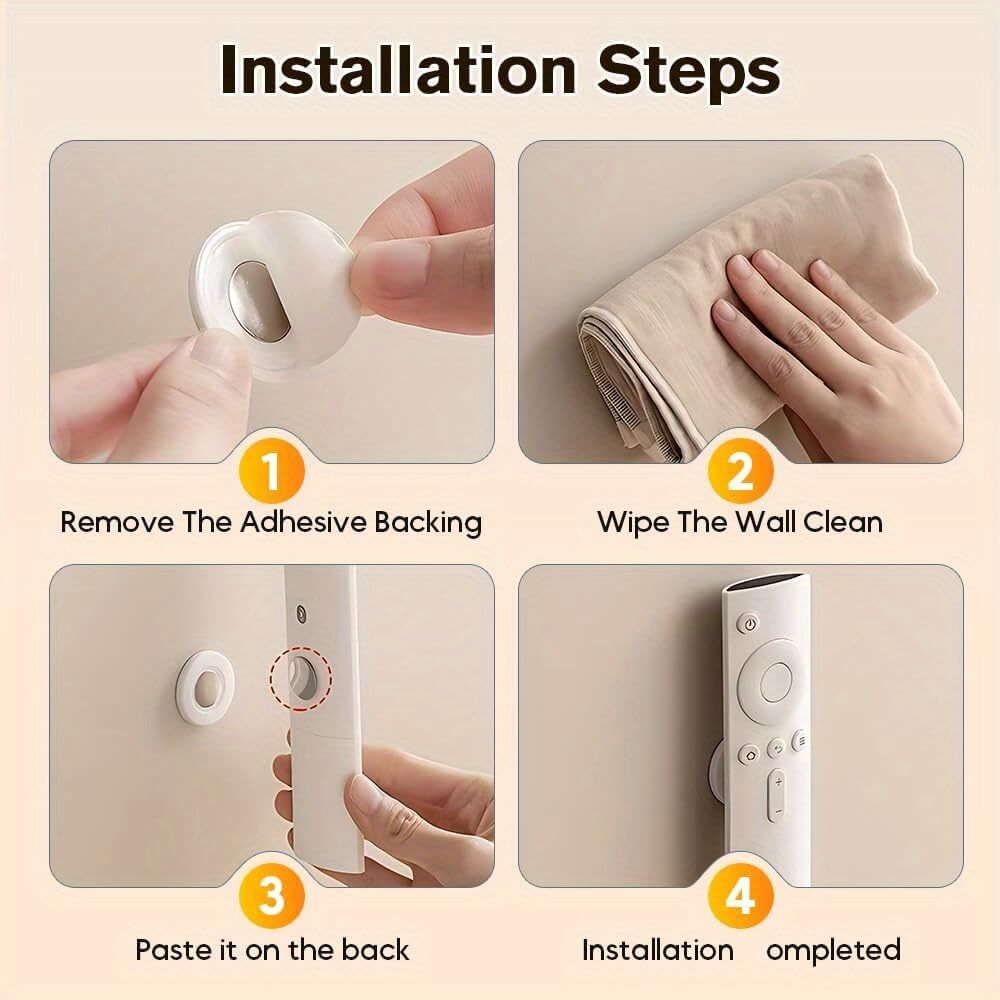 Installation Steps

1
Remove The Adhesive Backing

2
Wipe The Wall Clean

3
Paste it on the back

4
Installation ompleted