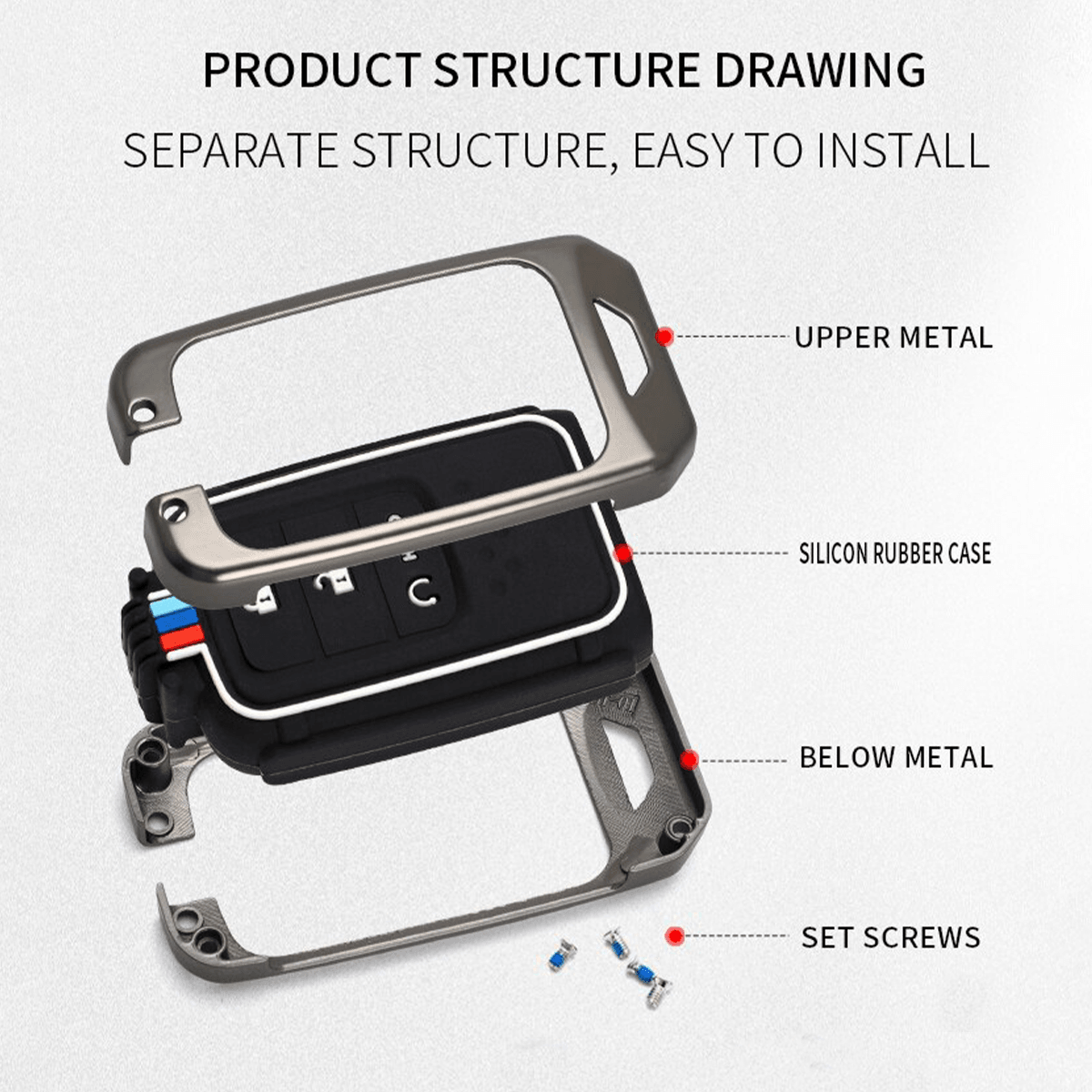 PRODUCT STRUCTURE DRAWING

SEPARATE STRUCTURE, EASY TO INSTALL

UPPER METAL

SILICON RUBBER CASE

BELOW METAL

SET SCREWS