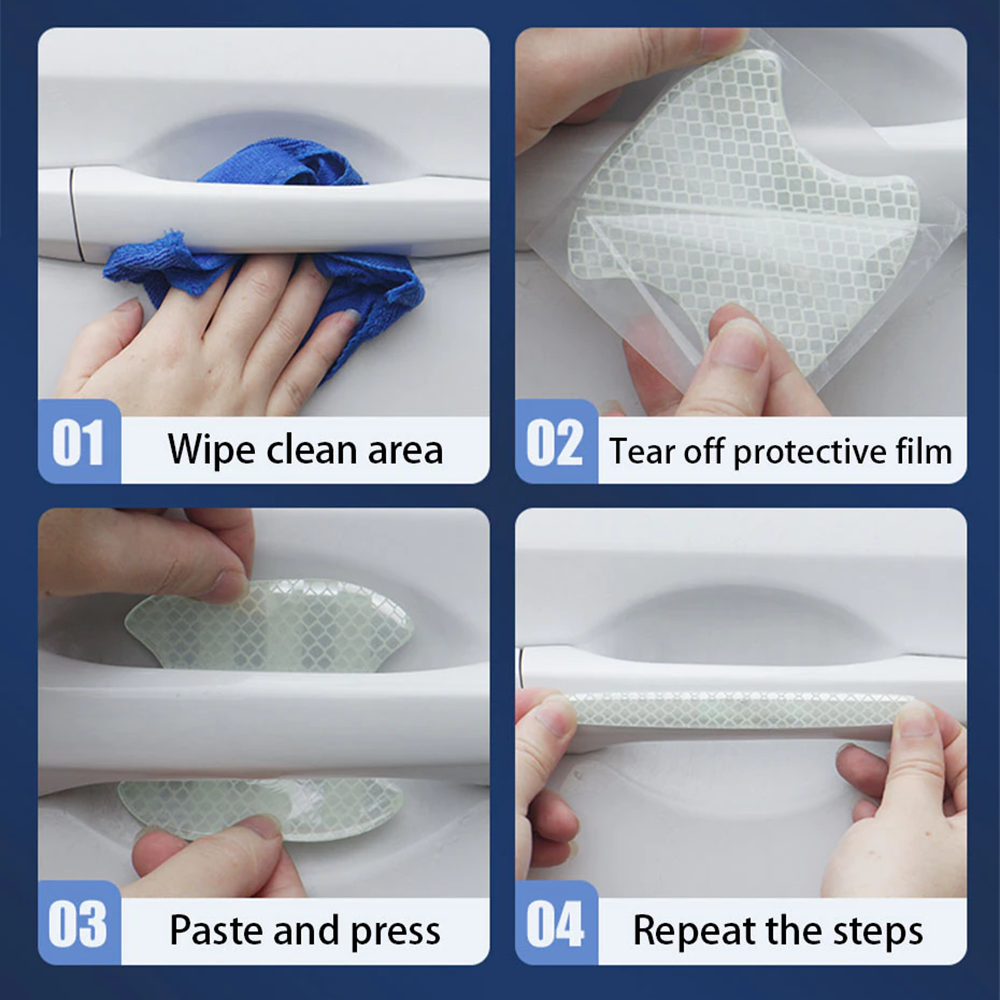 01 Wipe clean area

02 Tear off protective film

03 Paste and press

04 Repeat the steps