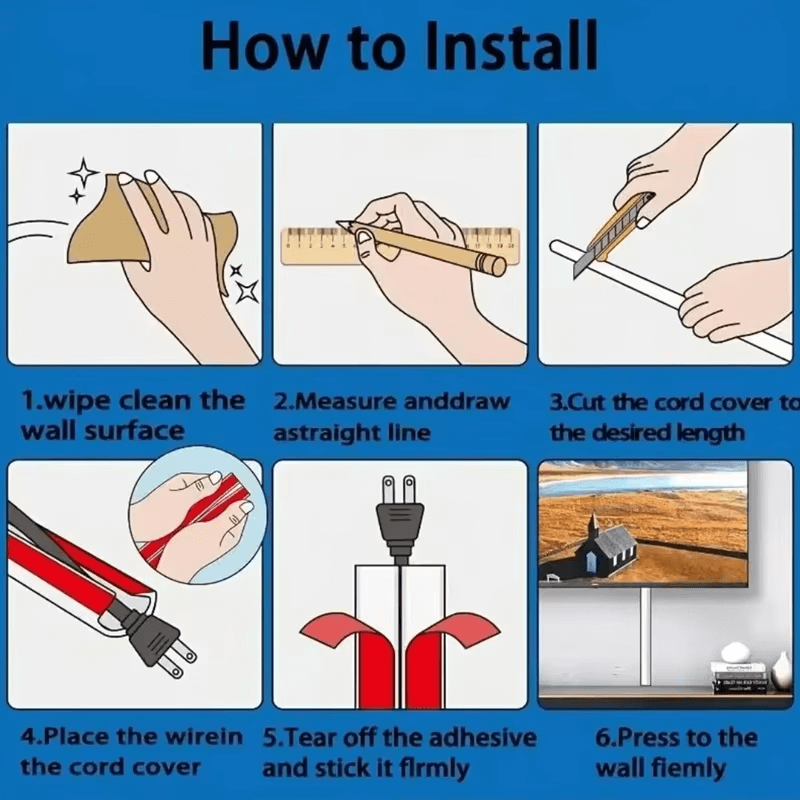 How to Install

1.wipe clean the wall surface

2.Measure anddraw astraight line

3.Cut the cord cover to the desired length

4.Place the wirein the cord cover

5.Tear off the adhesive and stick it firmly

6.Press to the wall fiemly