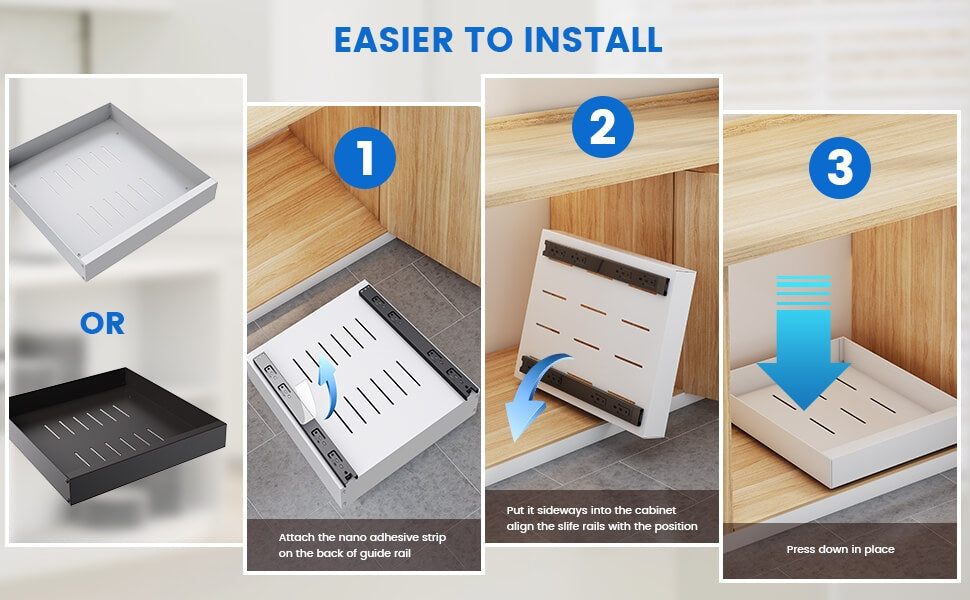 EASIER TO INSTALL

OR

1

Attach the nano adhesive strip on the back of guide rail

2

Put it sideways into the cabinet align the slife rails with the position

3

Press down in place