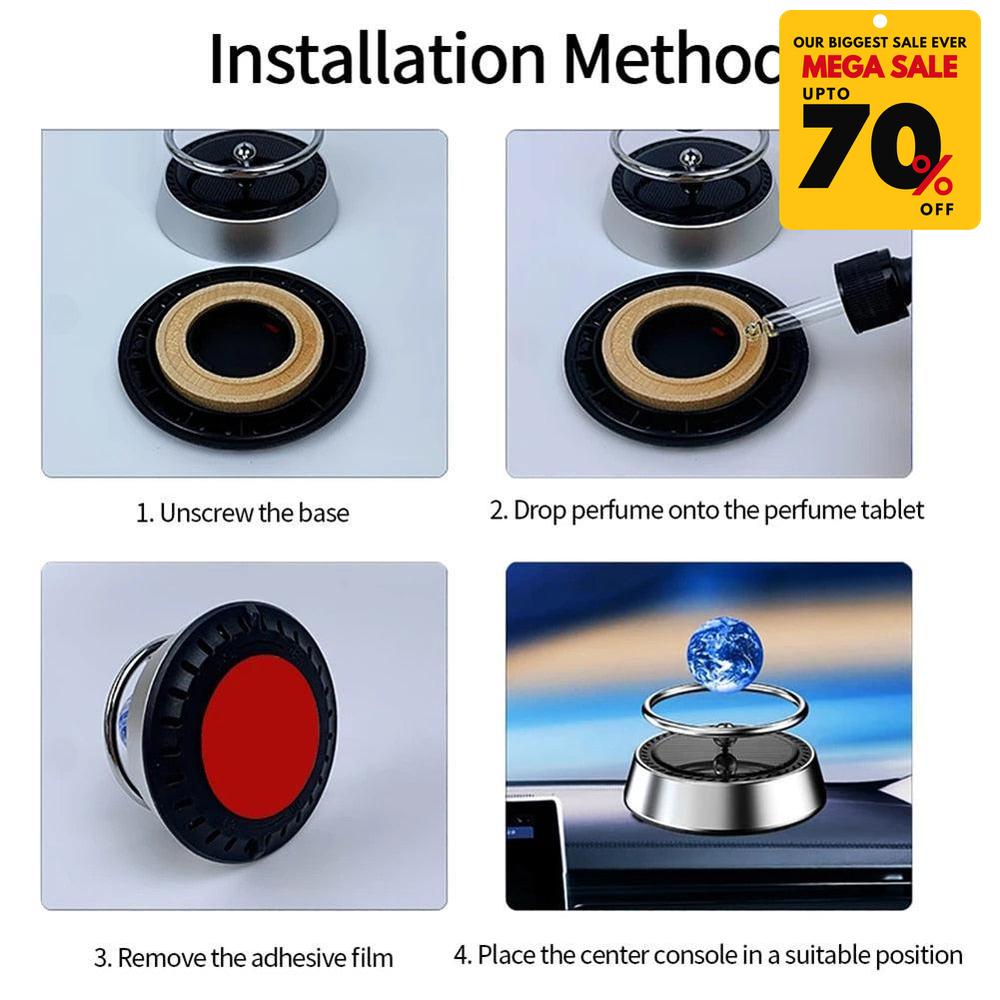 Installation Methoc

OUR BIGGEST SALE EVER
MEGA SALE
UPTO
70%
OFF

1. Unscrew the base

2. Drop perfume onto the perfume tablet

3. Remove the adhesive film

4. Place the center console in a suitable position