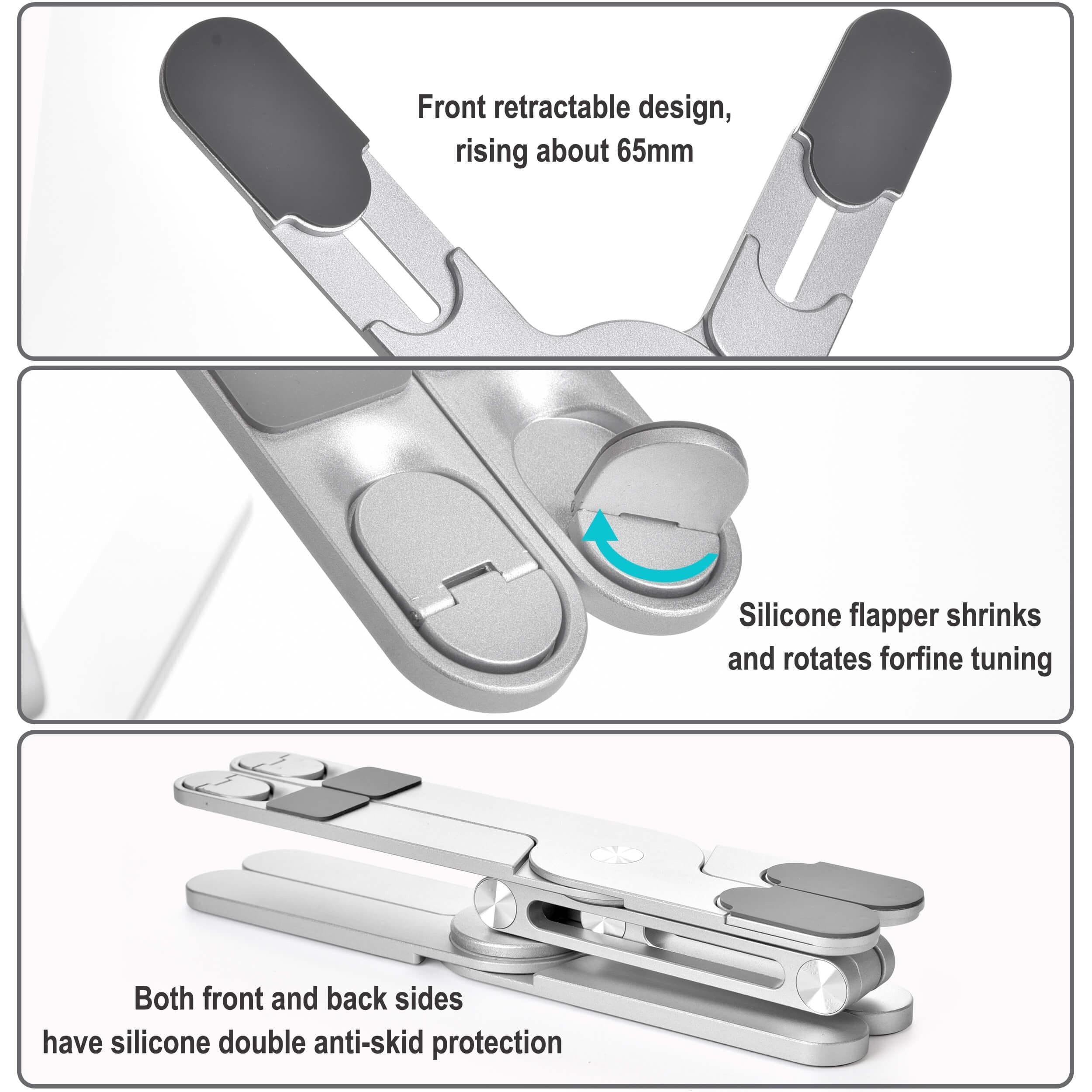 Front retractable design,
rising about 65mm

Silicone flapper shrinks
and rotates forfine tuning

Both front and back sides
have silicone double anti-skid protection