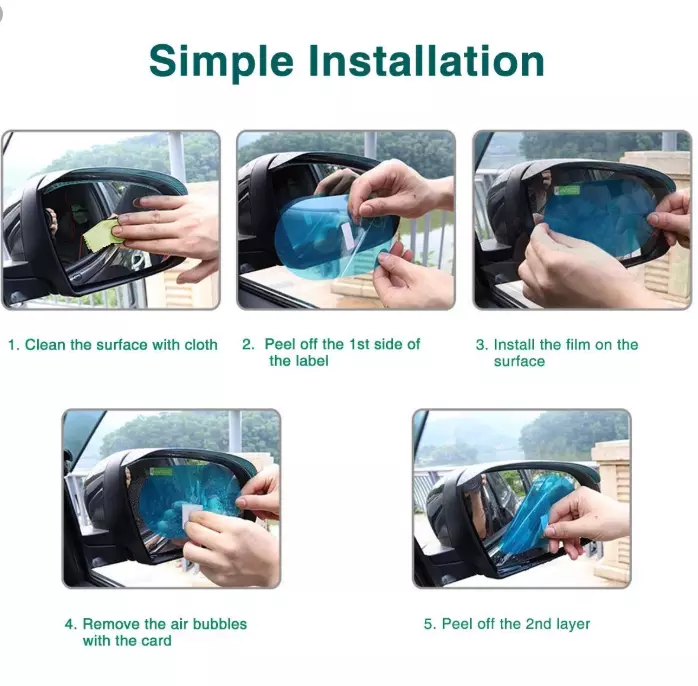 Simple Installation

1. Clean the surface with cloth

2. Peel off the 1st side of the label

3. Install the film on the surface

4. Remove the air bubbles with the card

5. Peel off the 2nd layer