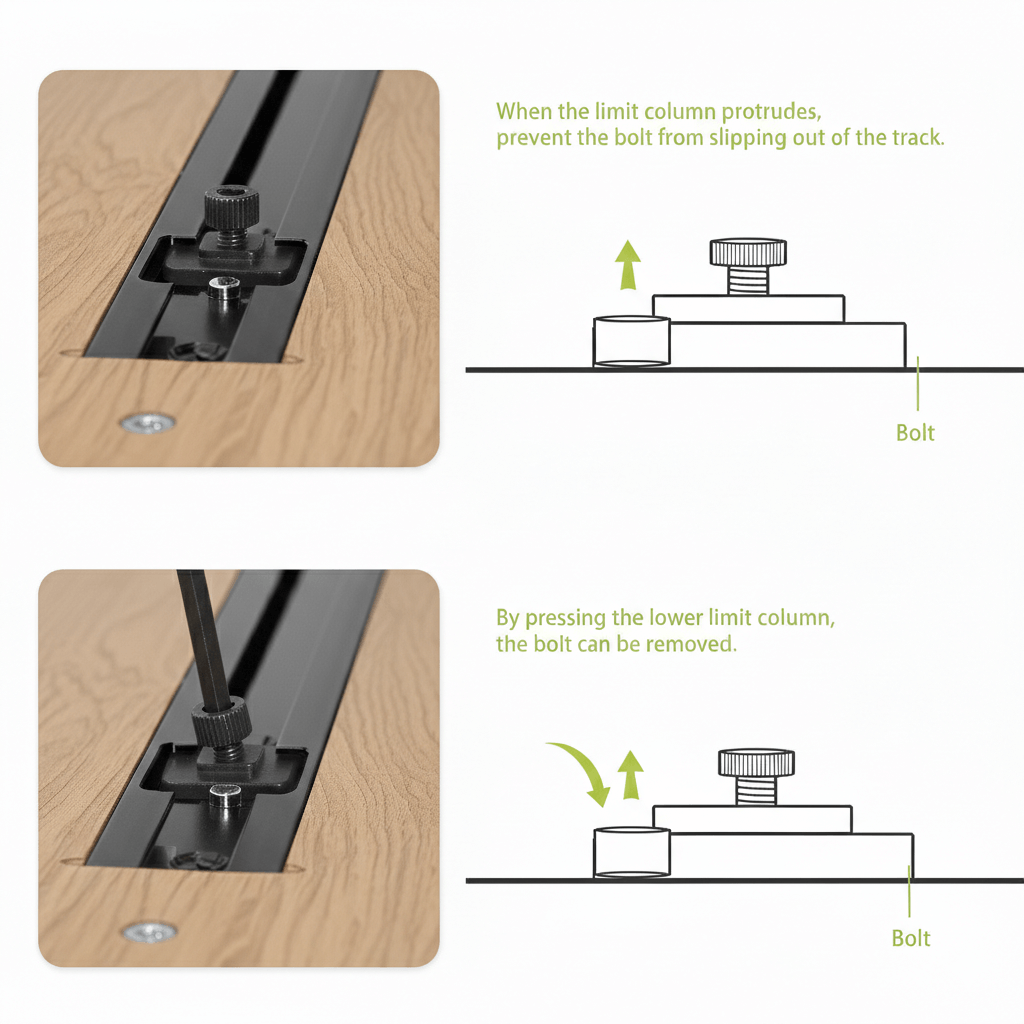 When the limit column protrudes, prevent the bolt from slipping out of the track.

Bolt

By pressing the lower limit column, the bolt can be removed.

Bolt