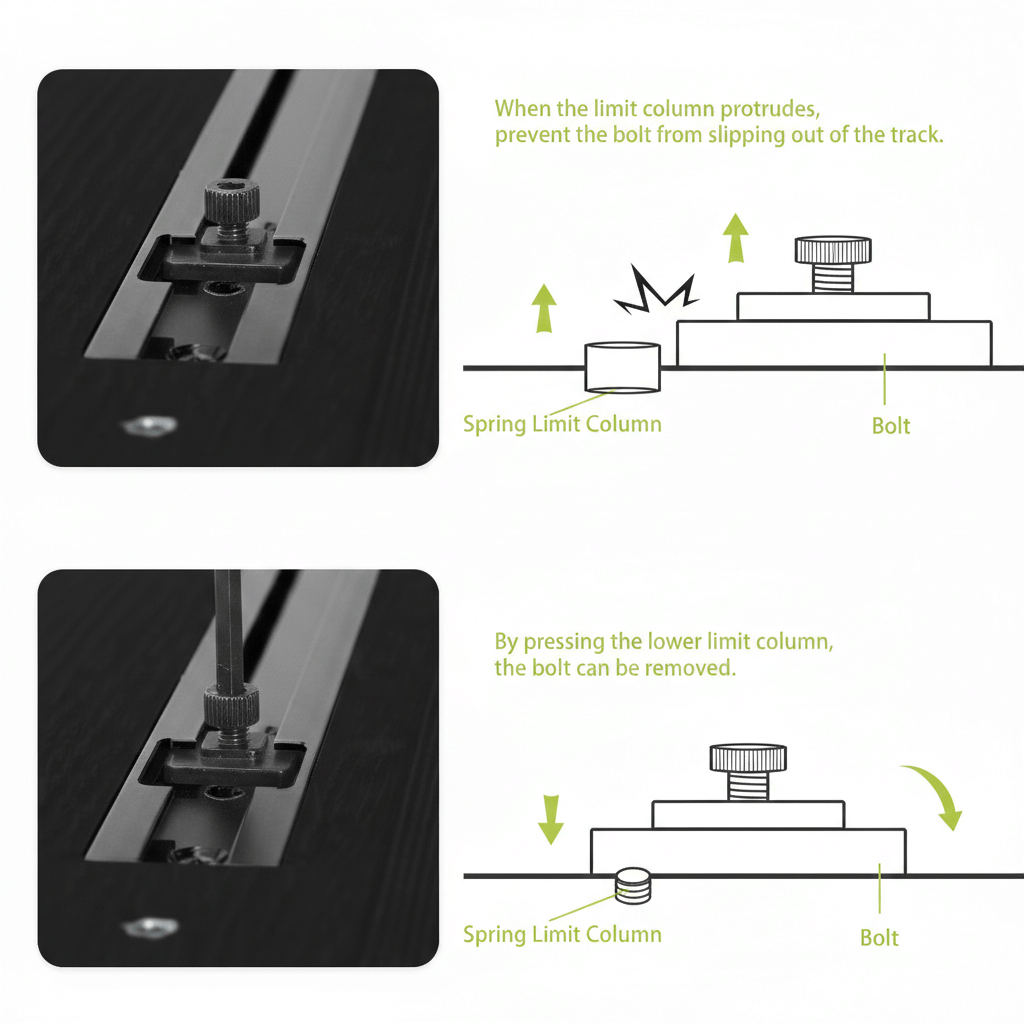 When the limit column protrudes,
prevent the bolt from slipping out of the track.

Spring Limit Column

Bolt

By pressing the lower limit column,
the bolt can be removed.

Spring Limit Column

Bolt