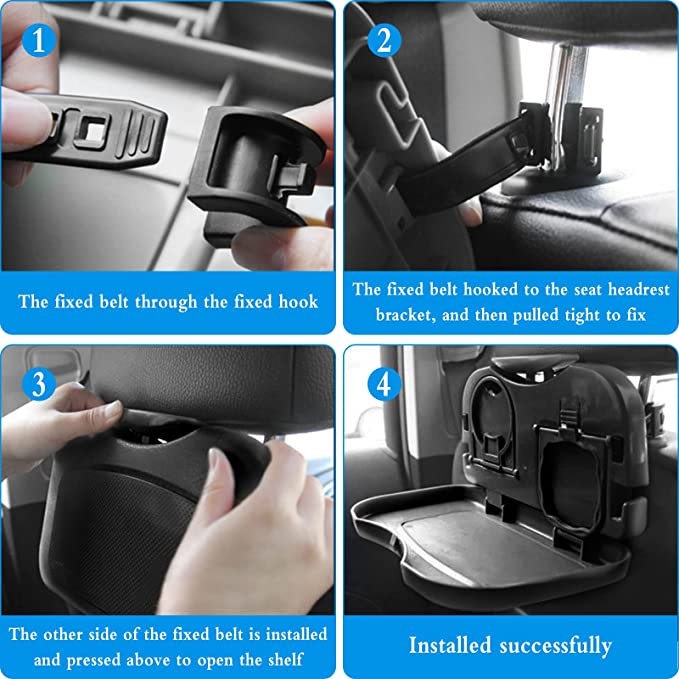 1

The fixed belt through the fixed hook

2

The fixed belt hooked to the seat headrest bracket, and then pulled tight to fix

3

The other side of the fixed belt is installed and pressed above to open the shelf

4

Installed successfully