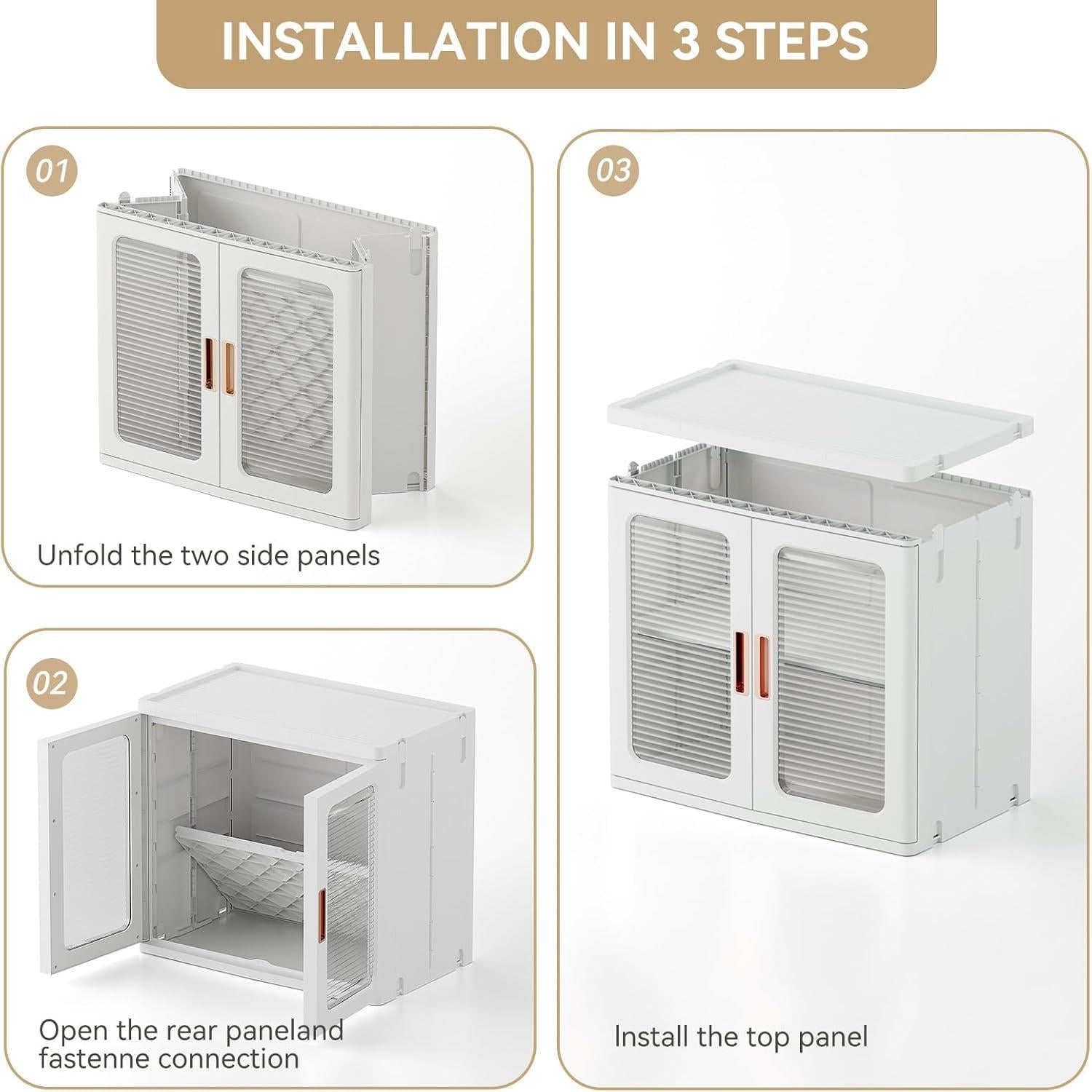 INSTALLATION IN 3 STEPS

01

Unfold the two side panels

02

Open the rear paneland fastenne connection

03

Install the top panel